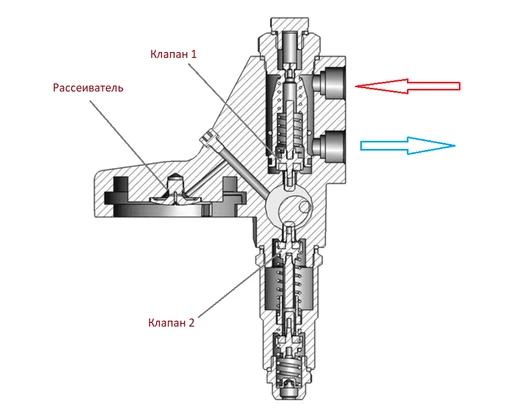 Клапан 1

Рассеиватель

Клапан 2